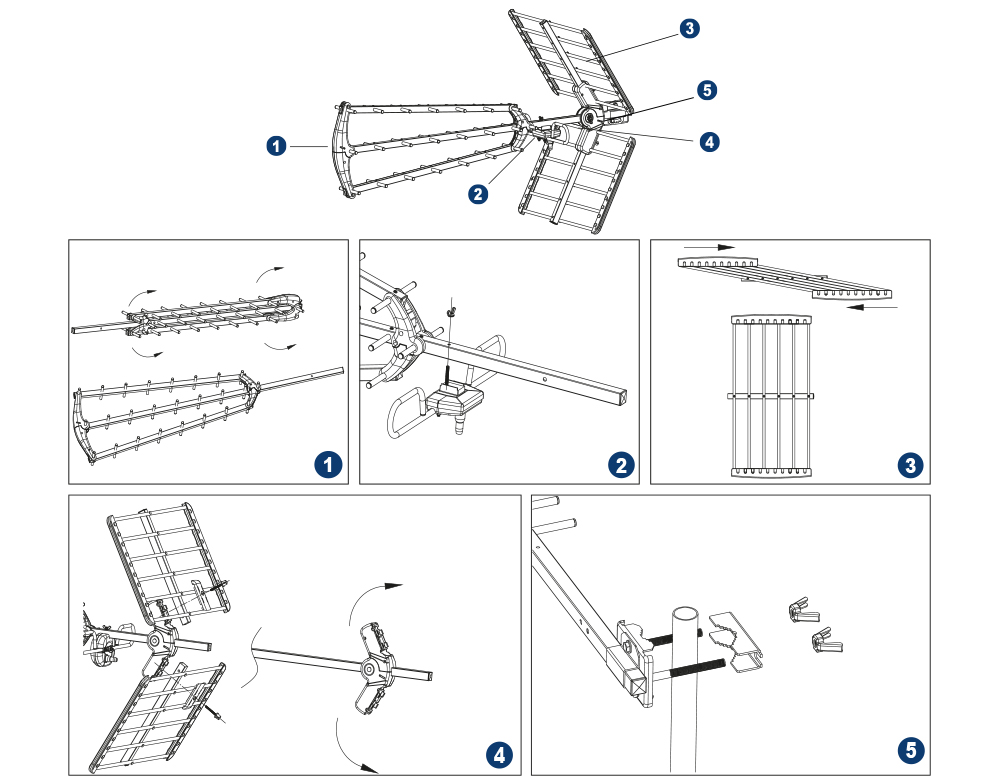 3
5
1
4
2
1
2
3
4
5